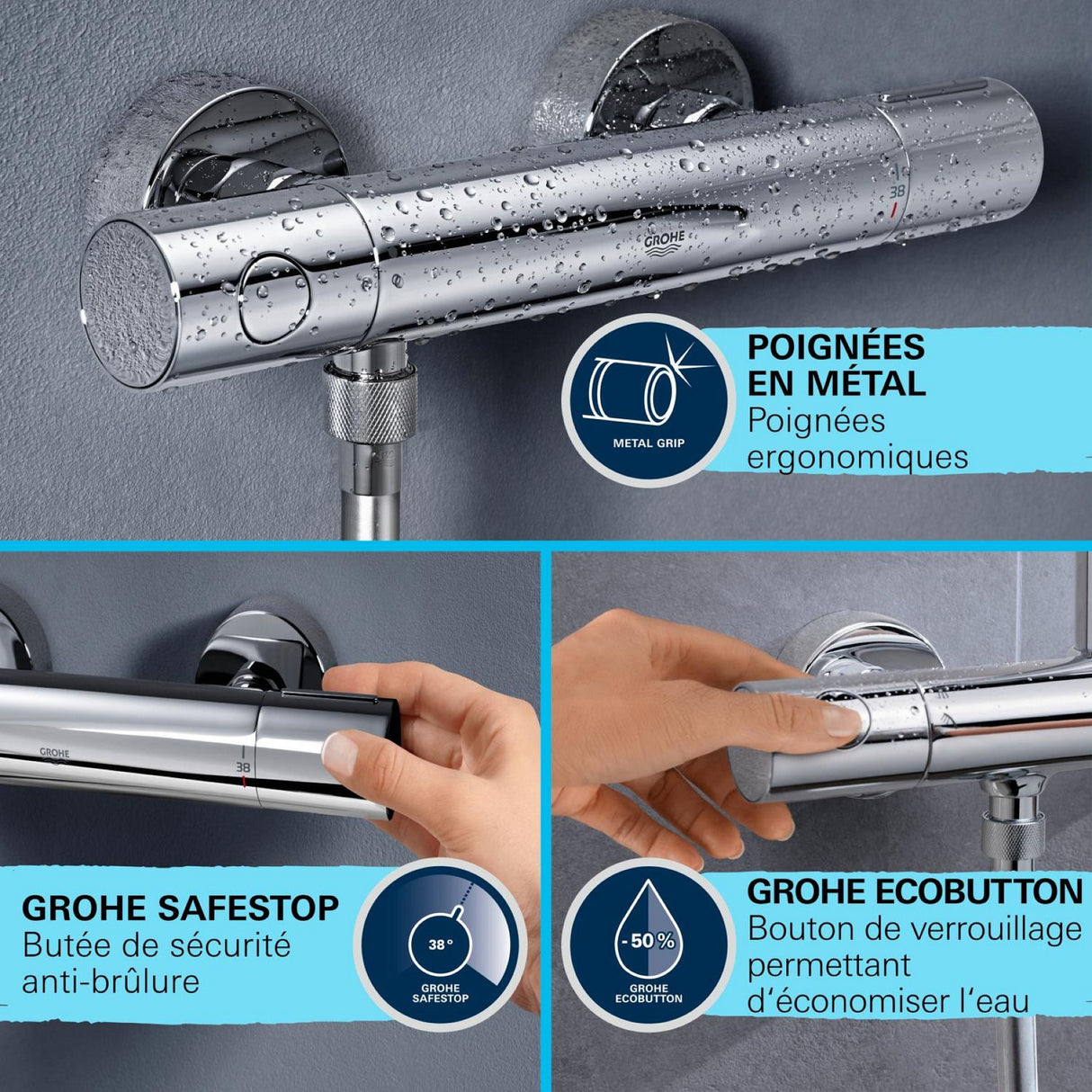 GROHE

38

METAL GRIP

POIGNÉES EN MÉTAL
Poignées ergonomiques

GROHE

38

GROHE SAFESTOP
Butée de sécurité anti-brûlure

38°
GROHE SAFESTOP

-50%
GROHE ECOBUTTON

GROHE ECOBUTTON
Bouton de verrouillage permettant d'économiser l'eau